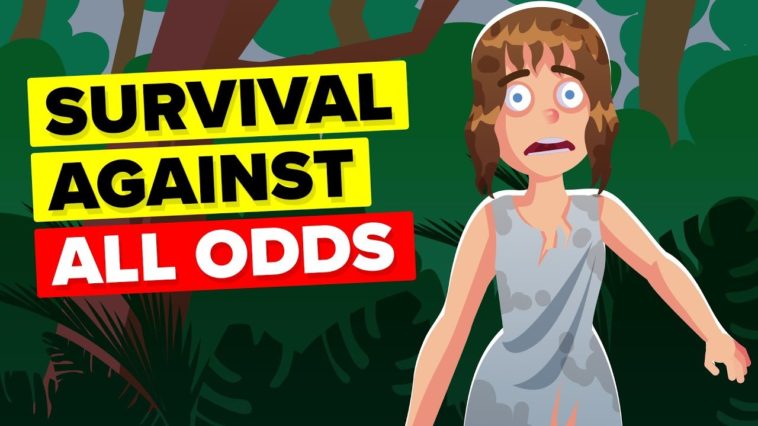 SURVIVAL AGAINST ALL ODDS