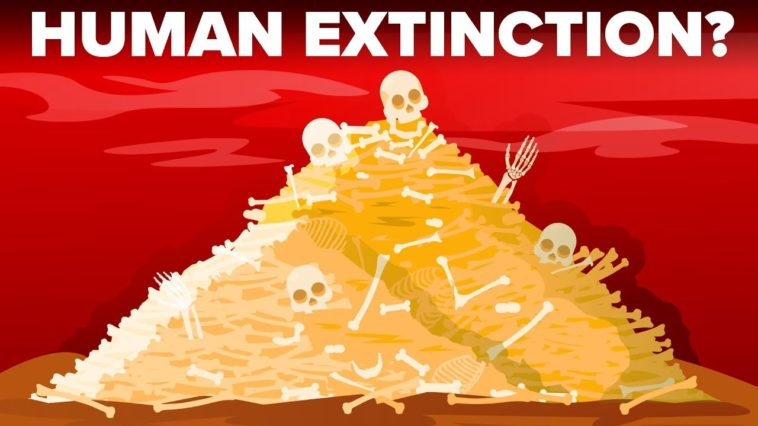 HUMAN EXTINCTION?