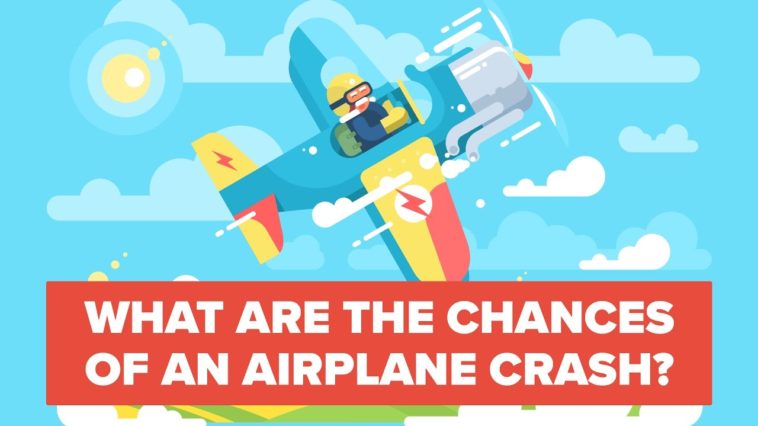 WHAT ARE THE CHANCES OF AN AIRPLANE CRASH?