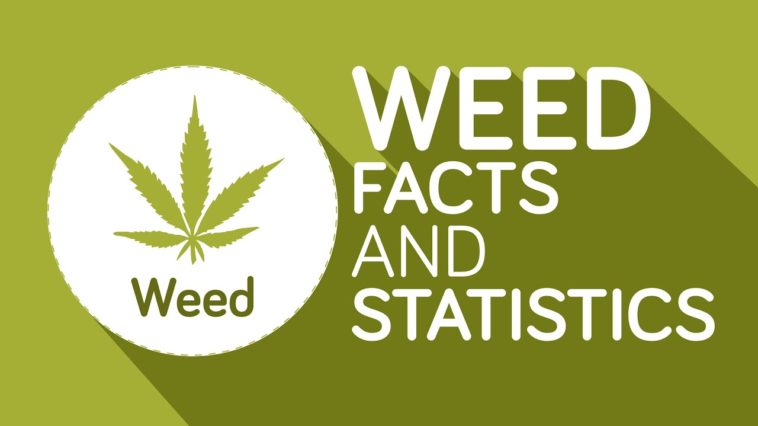 Weed

WEED
FACTS
AND
STATISTICS