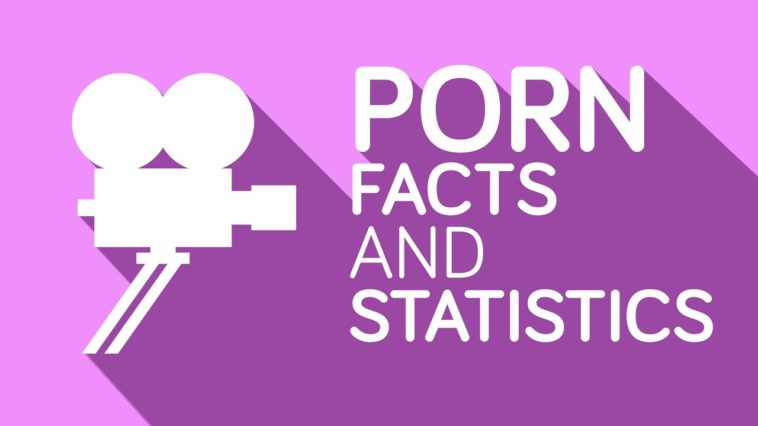 PORN
FACTS
AND
STATISTICS