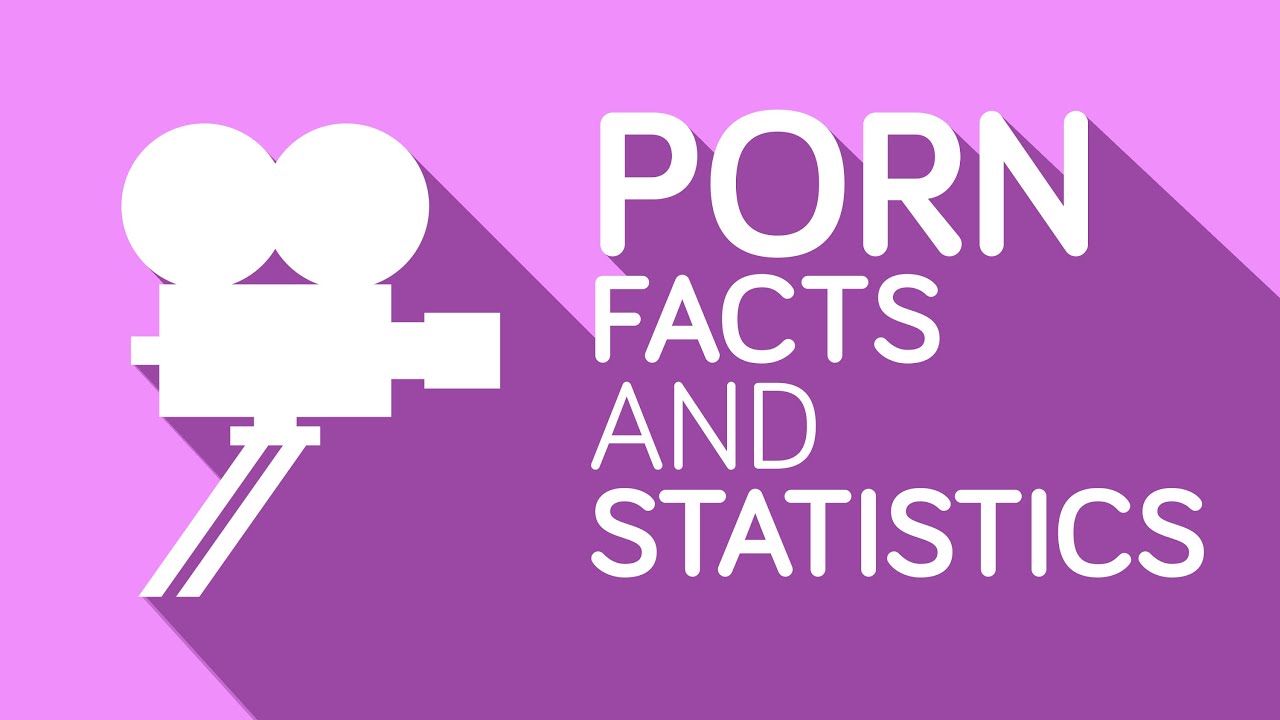 PORN
FACTS
AND
STATISTICS