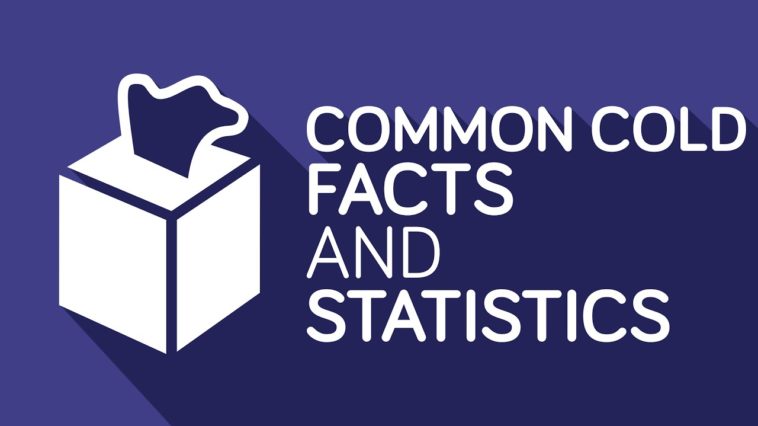 COMMON COLD FACTS AND STATISTICS