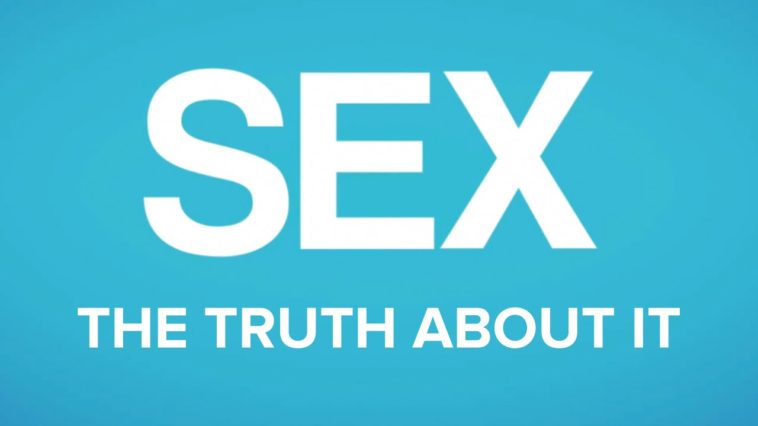 SEX

THE TRUTH ABOUT IT