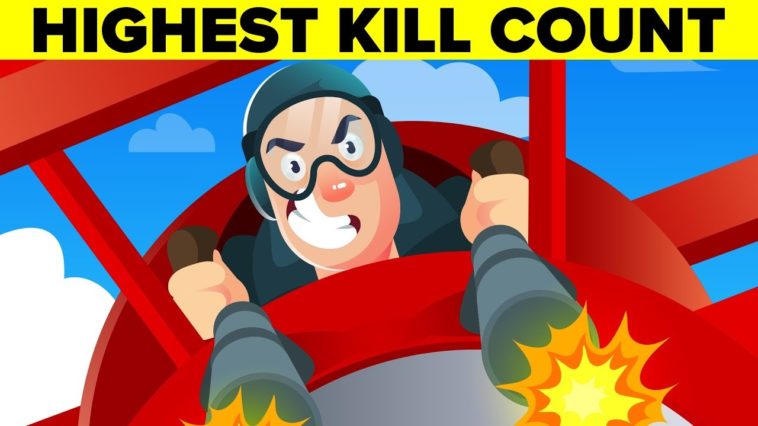 HIGHEST KILL COUNT