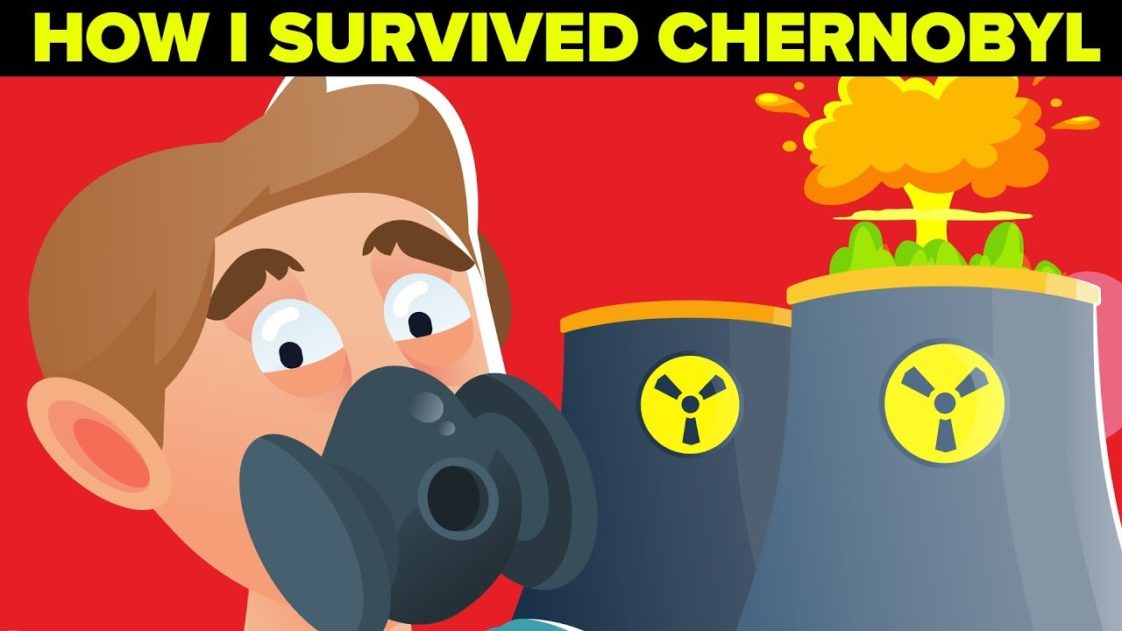 HOW I SURVIVED CHERNOBYL