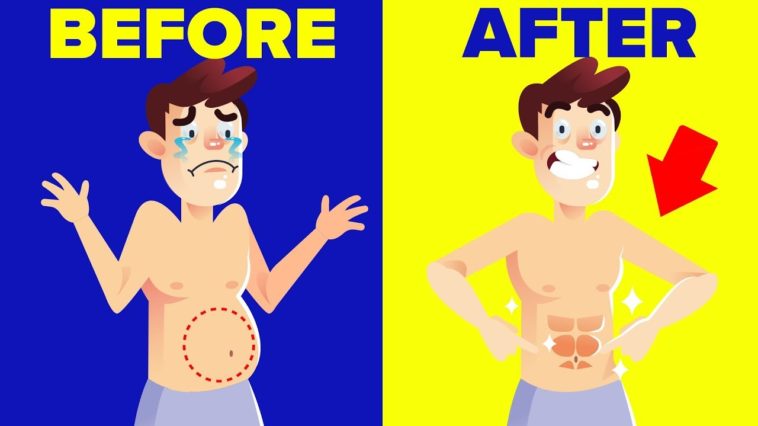 BEFORE

AFTER