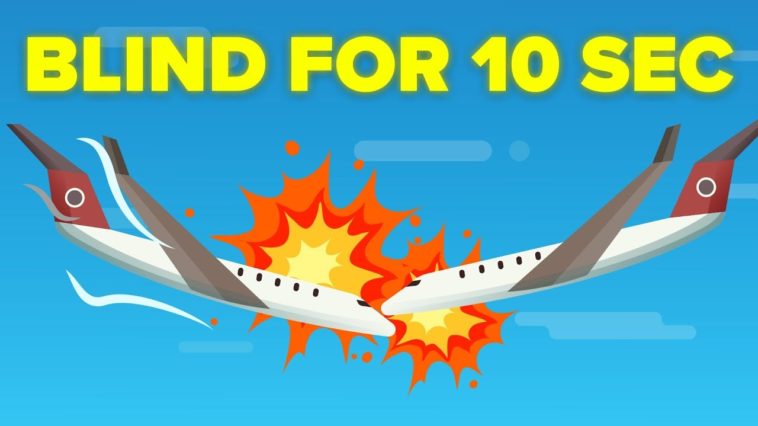 BLIND FOR 10 SEC