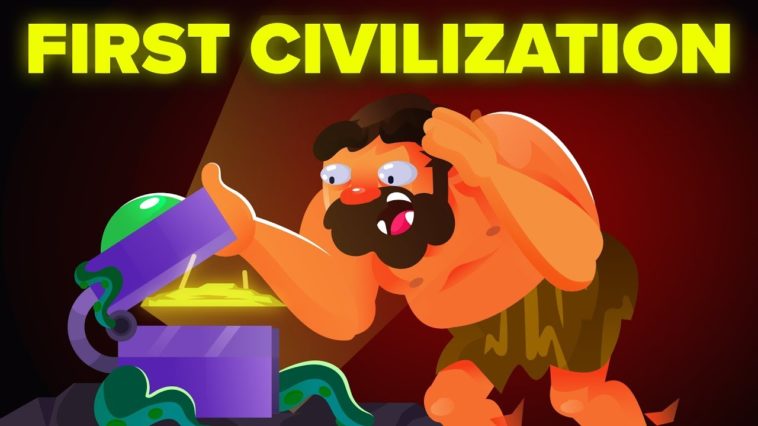 FIRST CIVILIZATION