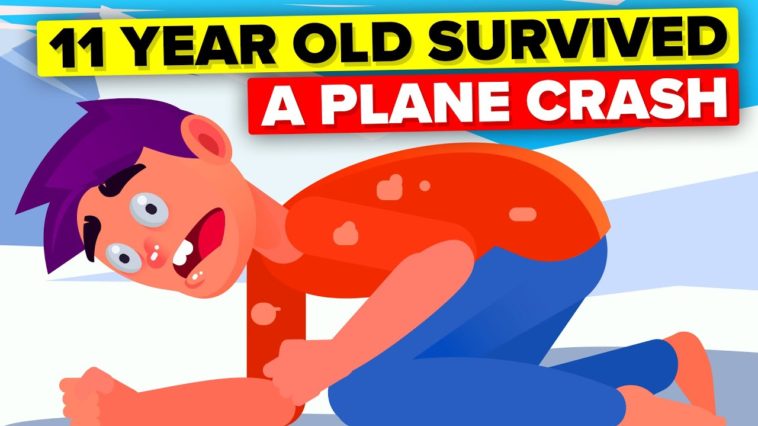 11 YEAR OLD SURVIVED
A PLANE CRASH