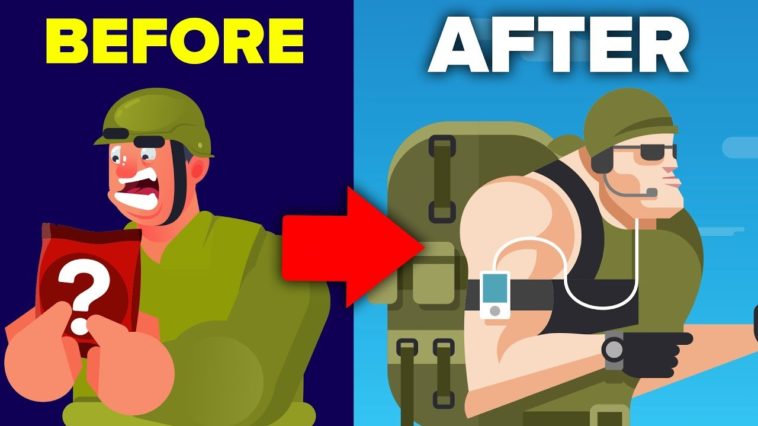 BEFORE

AFTER

?