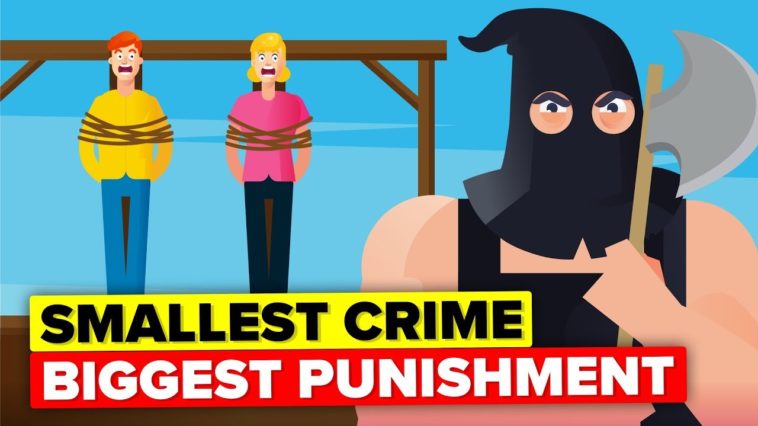 SMALLEST CRIME
BIGGEST PUNISHMENT