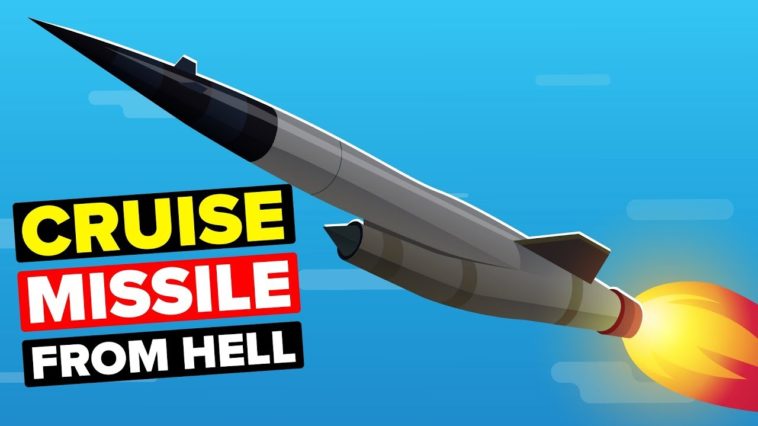 CRUISE
MISSILE
FROM HELL