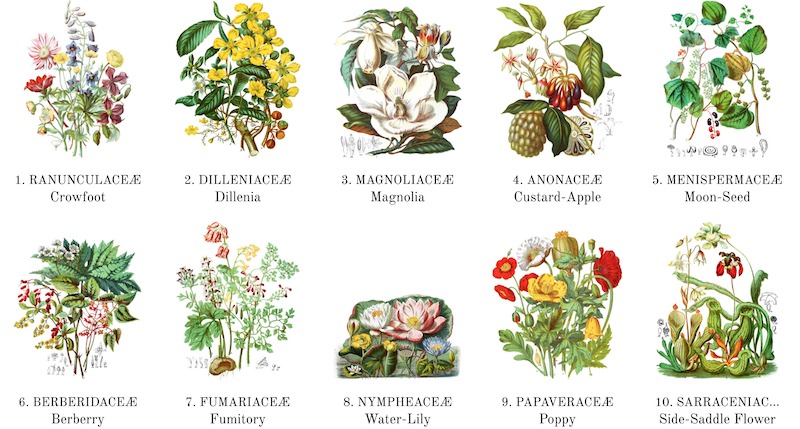 1. RANUNCULACEÆ
Crowfoot

2. DILLENIACEÆ
Dillenia

3. MAGNOLIACEÆ
Magnolia

4. ANONACEÆ
Custard-Apple

5. MENISPERMACEÆ
Moon-Seed

6. BERBERIDACEÆ
Berberry

7. FUMARIACEÆ
Fumitory

8. NYMPHEACEÆ
Water-Lily

9. PAPAVERACEÆ
Poppy

10. SARRACENIAC...
Side-Saddle Flower