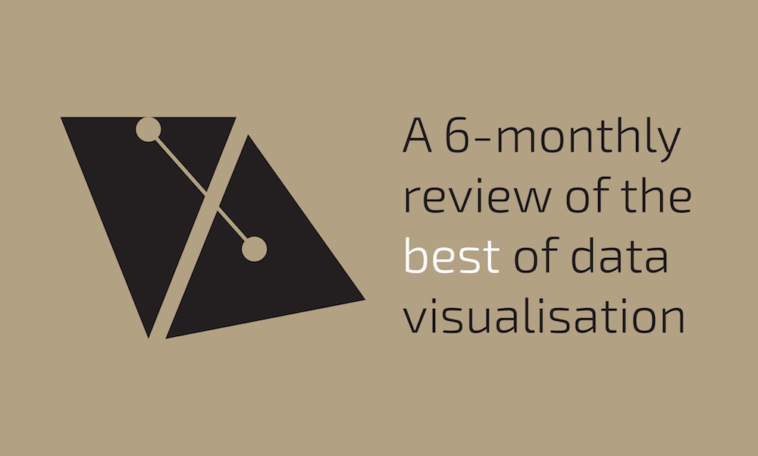 A 6-monthly review of the best of data visualisation