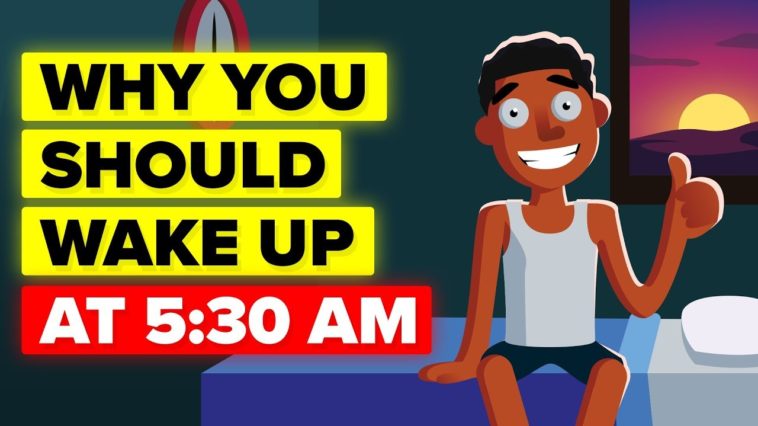 WHY YOU
SHOULD
WAKE UP
AT 5:30 AM