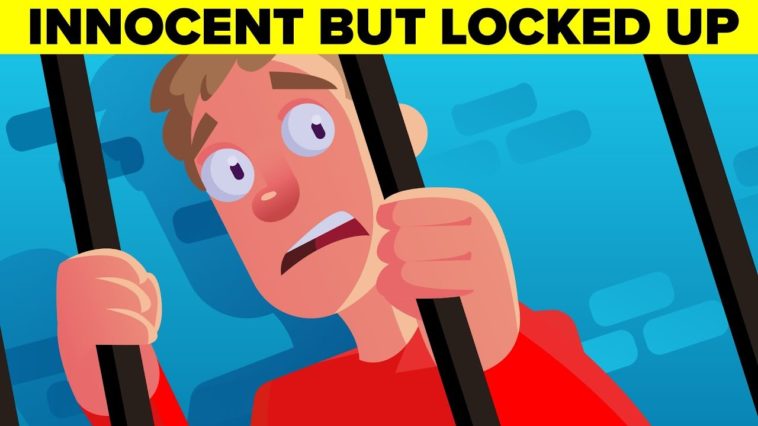 INNOCENT BUT LOCKED UP