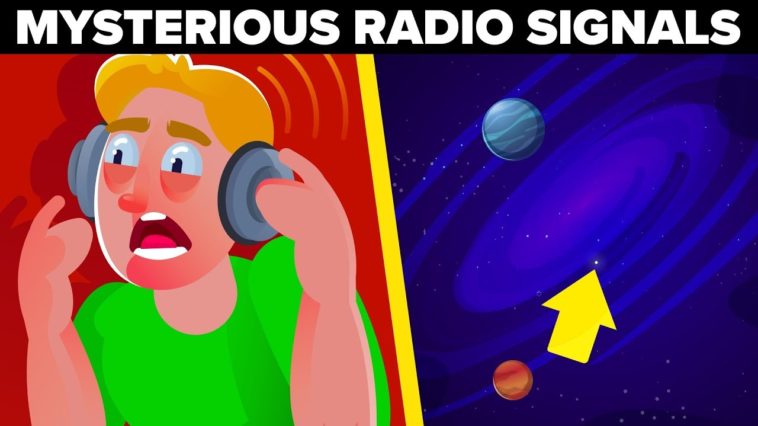 MYSTERIOUS RADIO SIGNALS