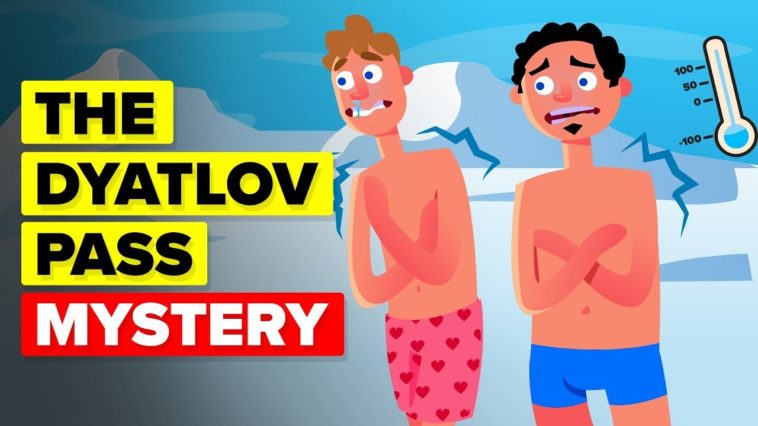 THE
DYATLOV
PASS
MYSTERY

100
50
0
-100