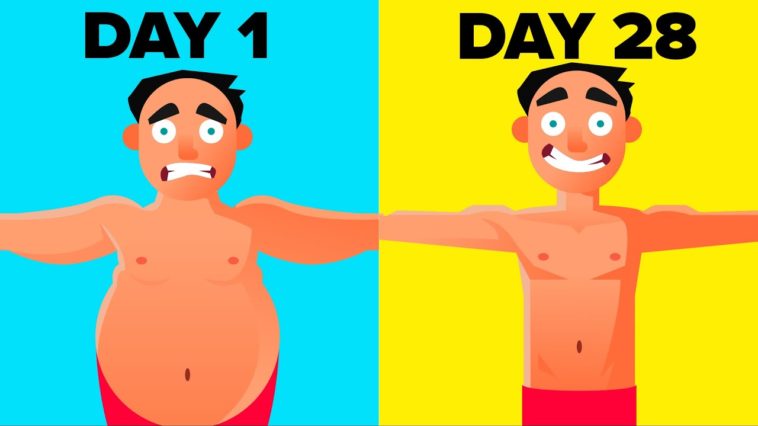 DAY 1

DAY 28