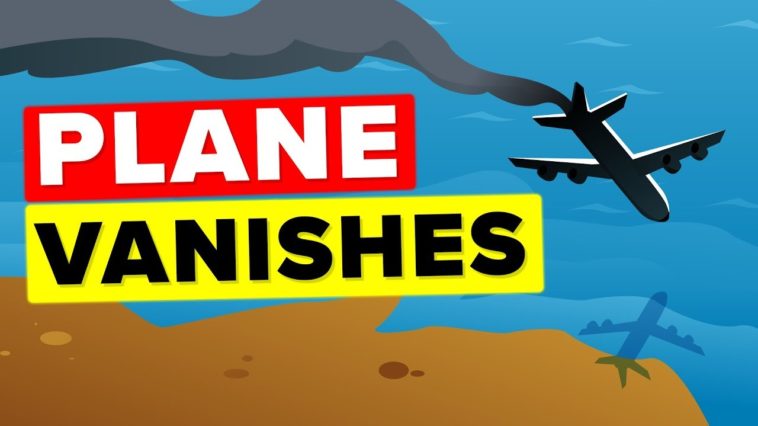 PLANE
VANISHES