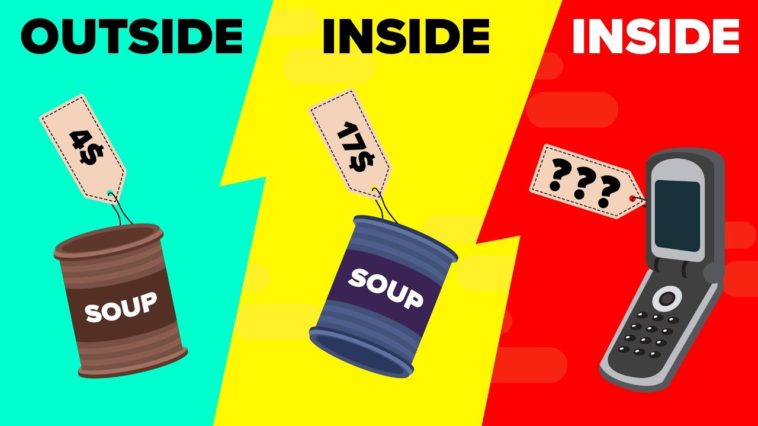 OUTSIDE

4$

SOUP

INSIDE

17$

SOUP

INSIDE

???