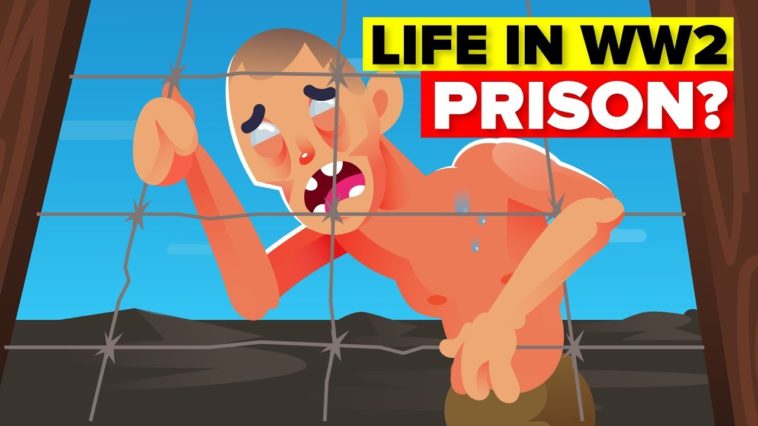 LIFE IN WW2
PRISON?