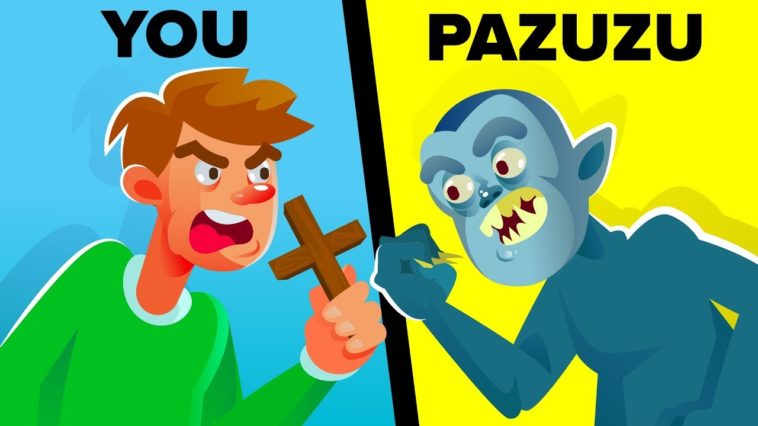 YOU

PAZUZU