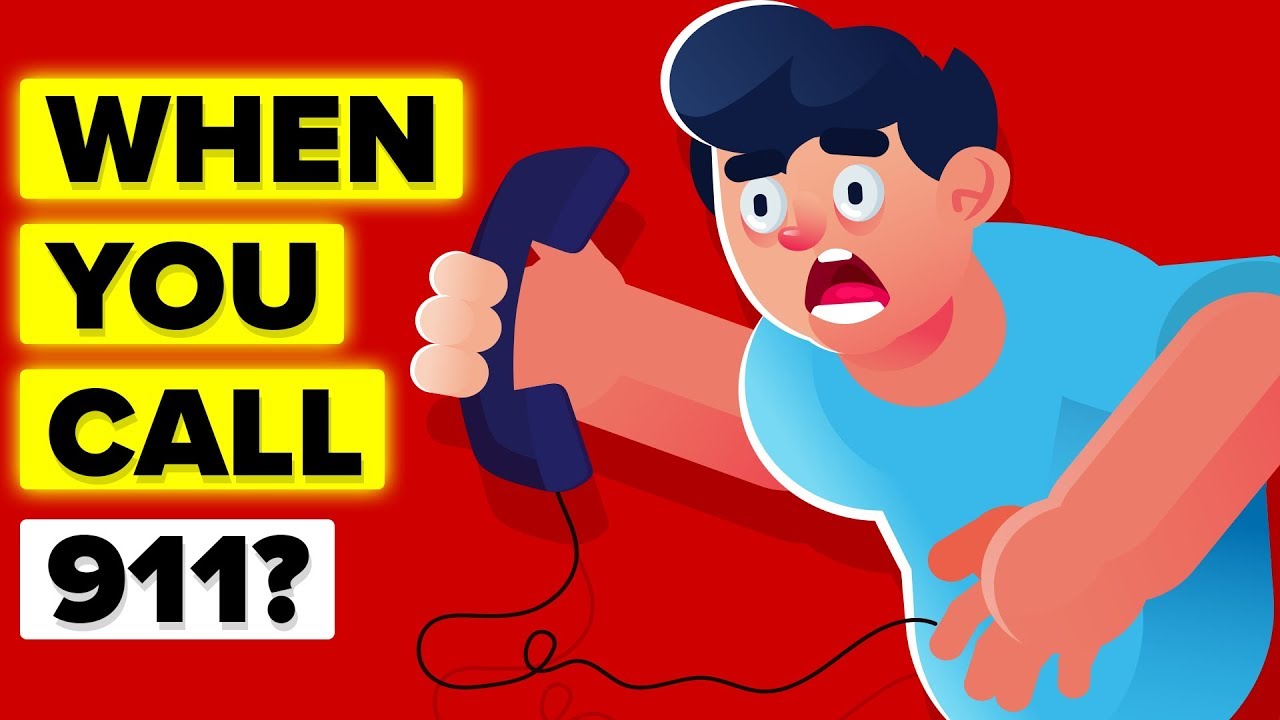 WHEN
YOU
CALL
911?