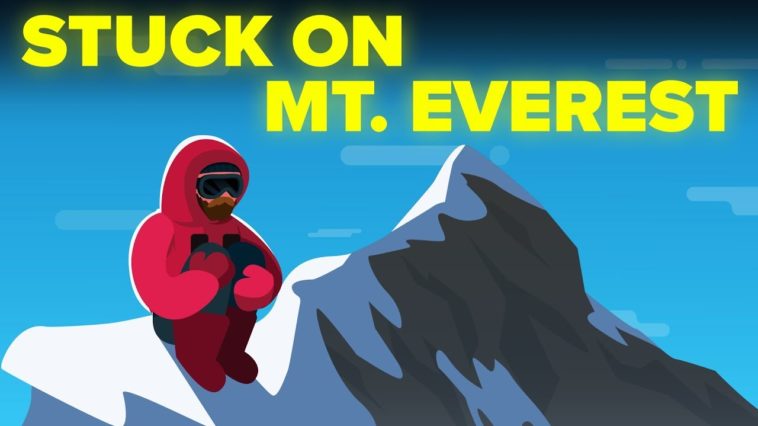 STUCK ON
MT. EVEREST