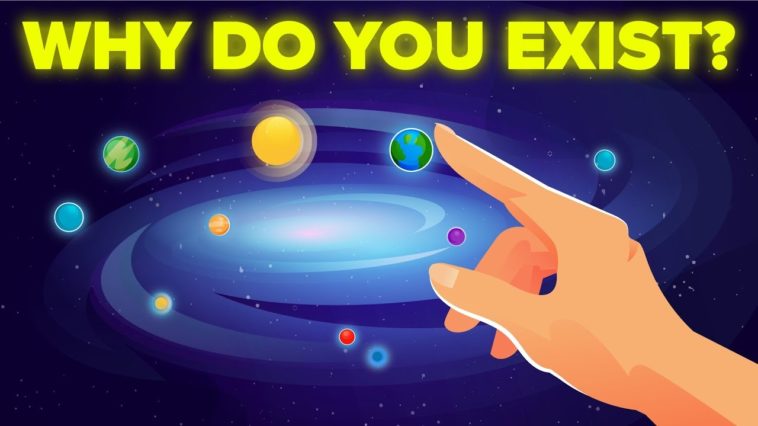 WHY DO YOU EXIST?