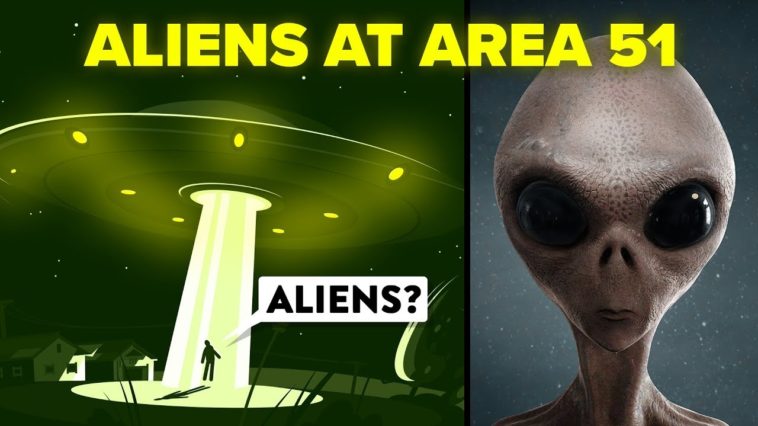 ALIENS AT AREA 51

ALIENS?