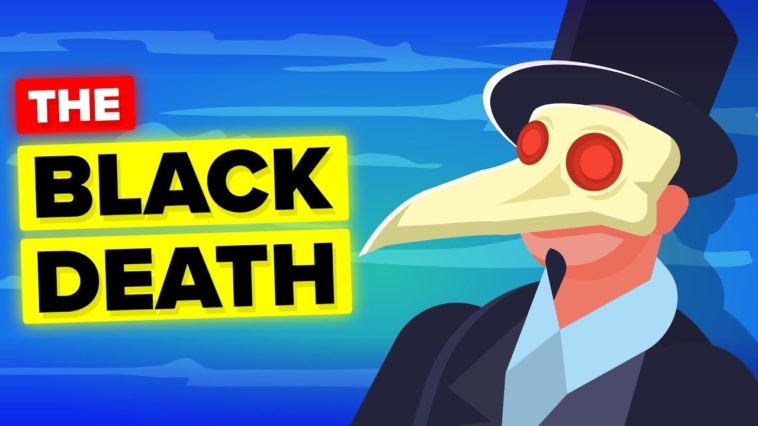 THE
BLACK
DEATH