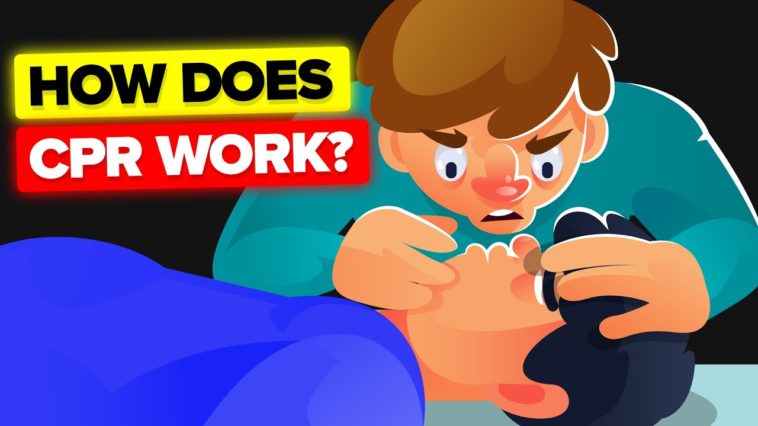 HOW DOES
CPR WORK?