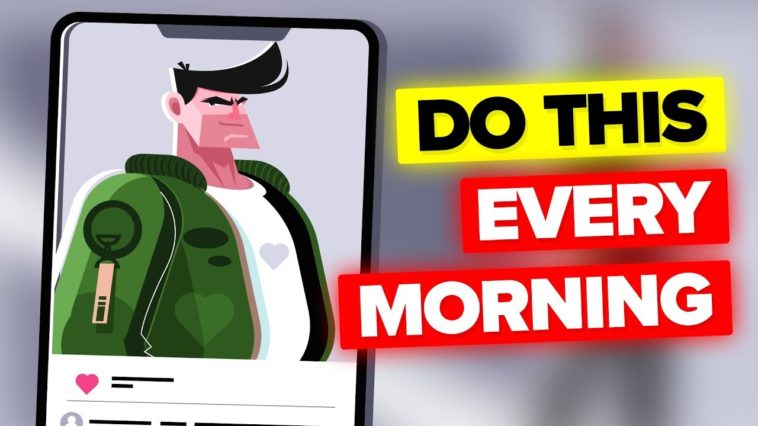 DO THIS
EVERY
MORNING