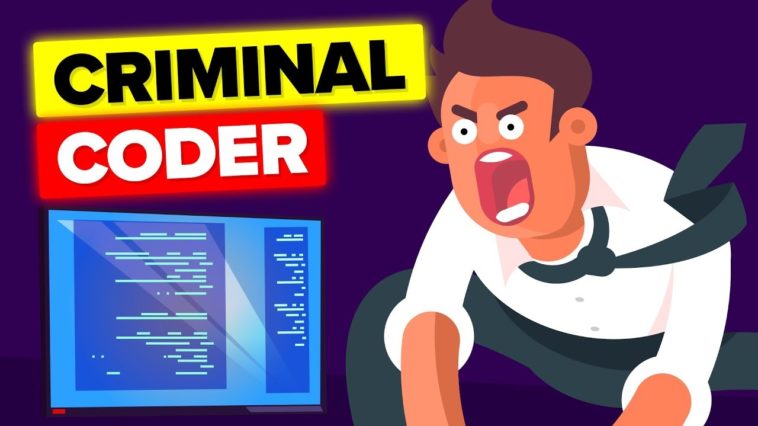 CRIMINAL
CODER