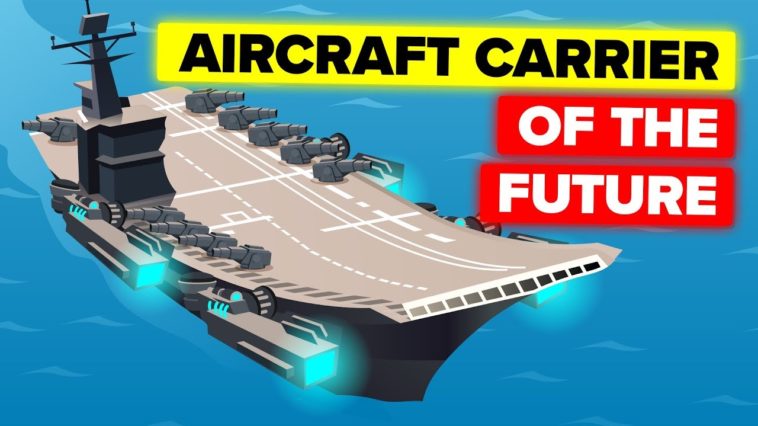 AIRCRAFT CARRIER
OF THE
FUTURE