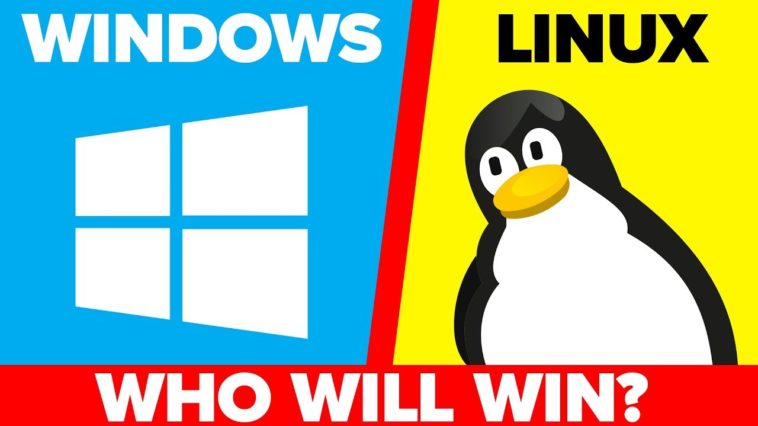 WINDOWS

LINUX

WHO WILL WIN?