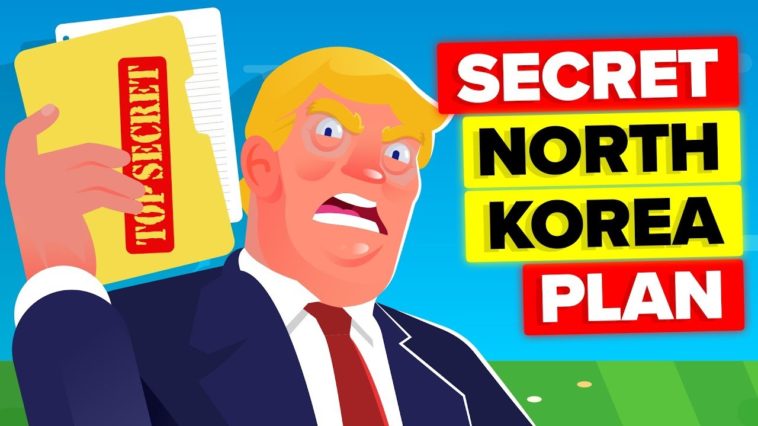 TOP SECRET

SECRET
NORTH
KOREA
PLAN