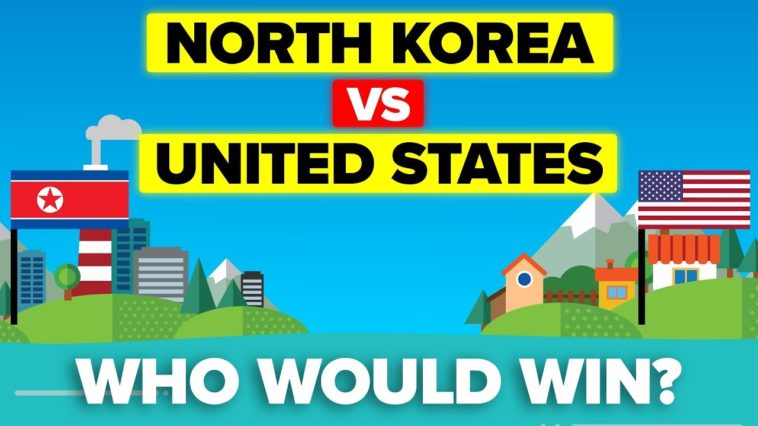 NORTH KOREA
VS
UNITED STATES

WHO WOULD WIN?