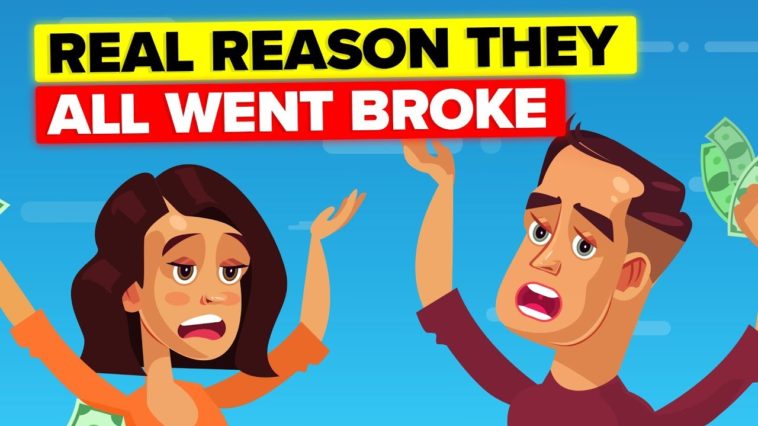 REAL REASON THEY
ALL WENT BROKE