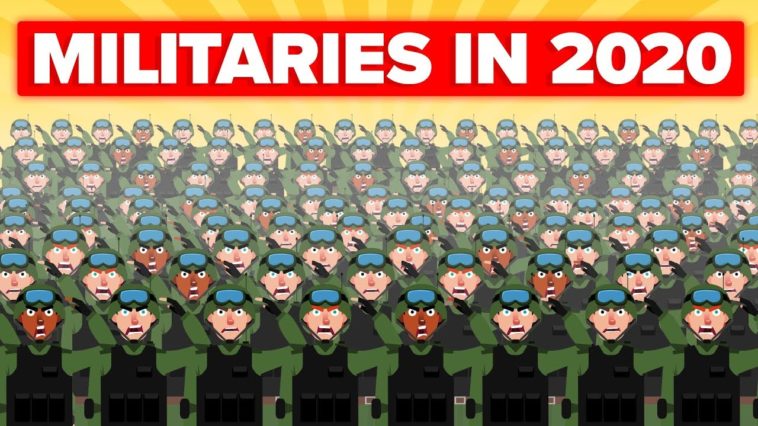 MILITARIES IN 2020