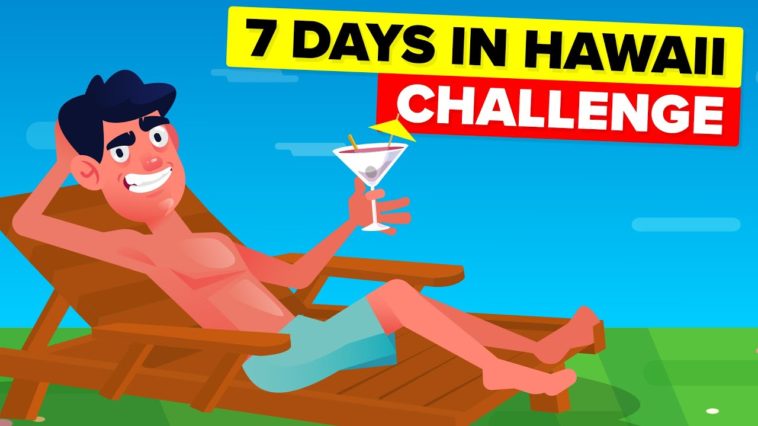 7 DAYS IN HAWAII
CHALLENGE