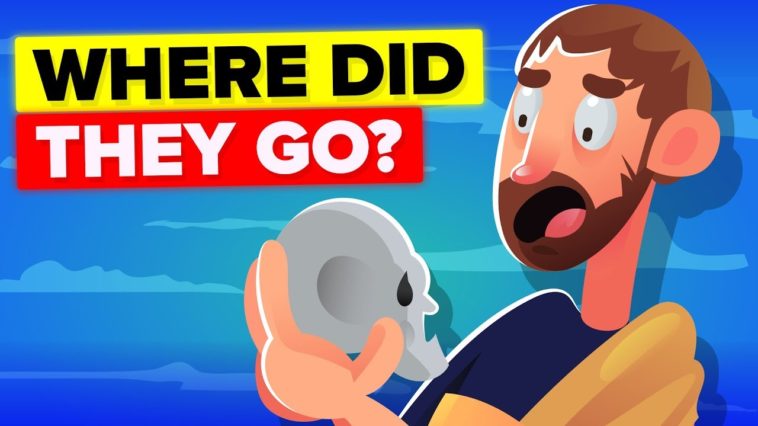 WHERE DID
THEY GO?