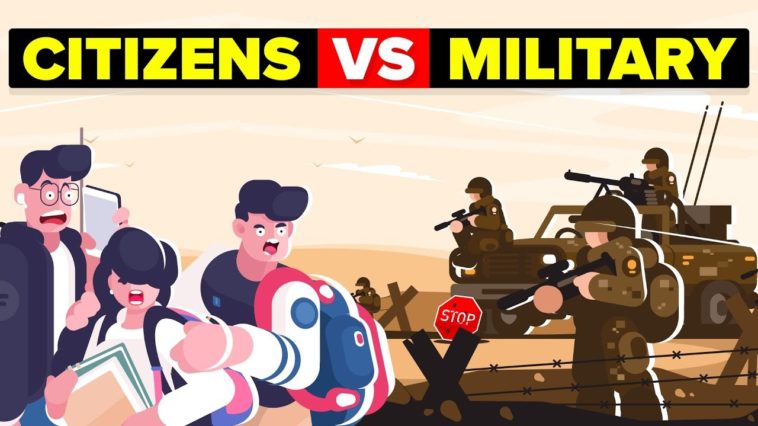 CITIZENS VS MILITARY

STOP