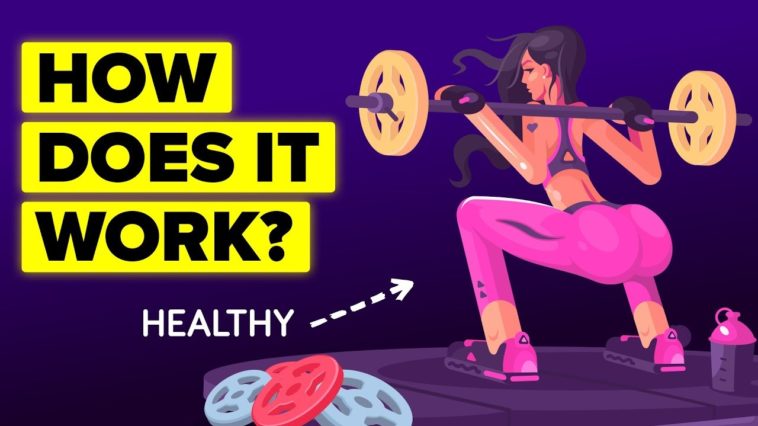 HOW DOES IT WORK?

HEALTHY