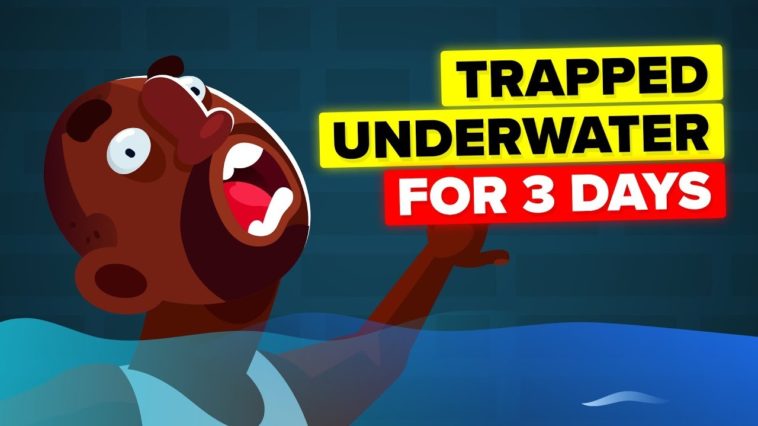 TRAPPED
UNDERWATER
FOR 3 DAYS