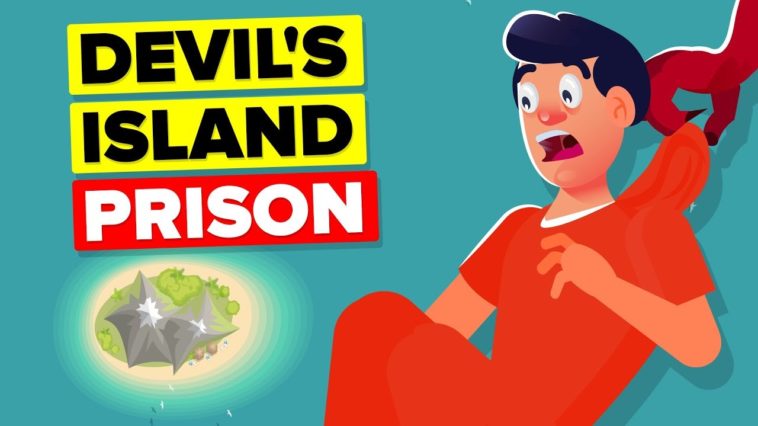 DEVIL'S
ISLAND
PRISON