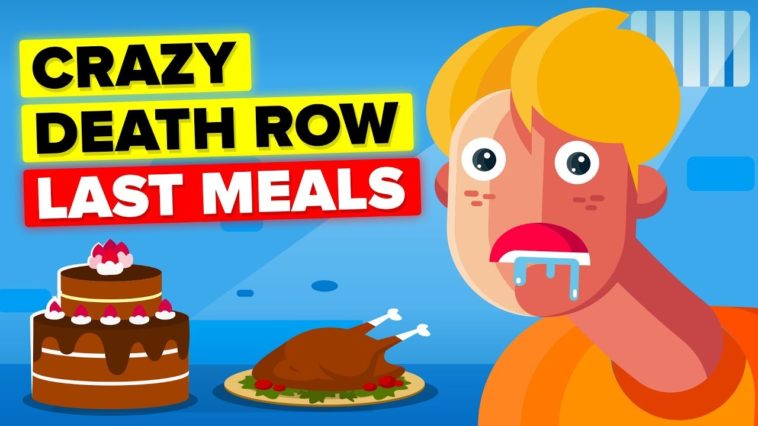 CRAZY
DEATH ROW
LAST MEALS