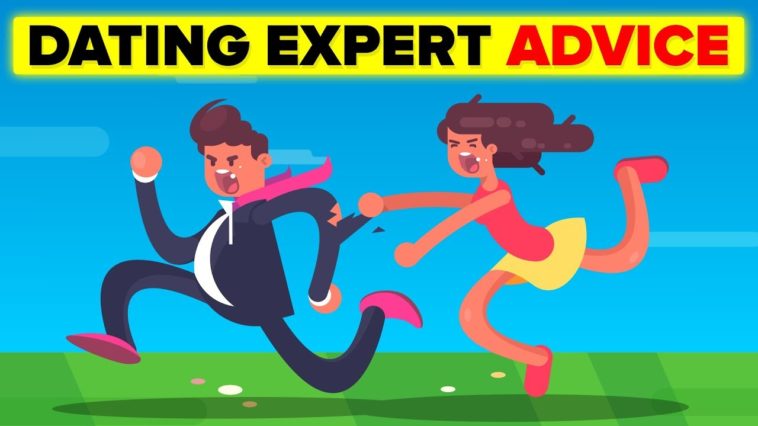 DATING EXPERT ADVICE